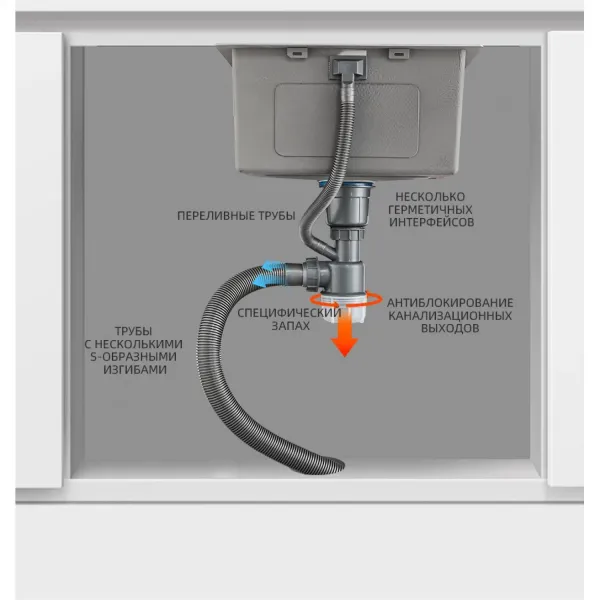 ПЕРЕЛИВНЫЕ ТРУБЫ

НЕСКОЛЬКО ГЕРМЕТИЧНЫХ ИНТЕРФЕЙСОВ

СПЕЦИФИЧЕСКИЙ ЗАПАХ

АНТИБЛОКИРОВАНИЕ КАНАЛИЗАЦИОННЫХ ВЫХОДОВ

ТРУБЫ С НЕСКОЛЬКИМИ S-ОБРАЗНЫМИ ИЗГИБАМИ